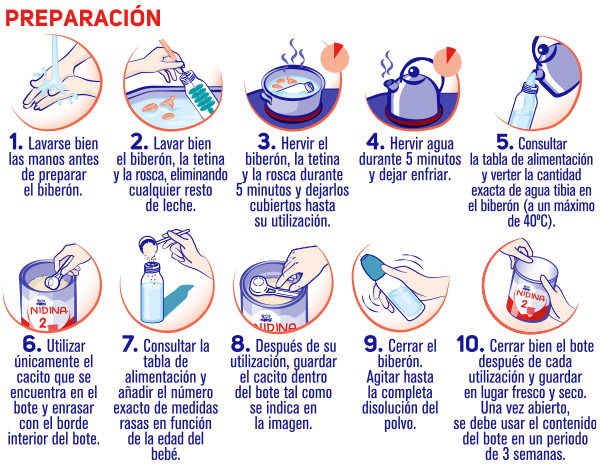 PREPARACIÓN

1. Lavarse bien las manos antes de preparar el biberón.

2. Lavar bien el biberón, la tetina y la rosca, eliminando cualquier resto de leche.

3. Hervir el biberón, la tetina y la rosca durante 5 minutos y dejarlos cubiertos hasta su utilización.

4. Hervir agua durante 5 minutos y dejar enfriar.

5. Consultar la tabla de alimentación y verter la cantidad exacta de agua tibia en el biberón (a un máximo de 40ºC).

NIDINA 2

6. Utilizar únicamente el cacito que se encuentra en el bote y enrasar con el borde interior del bote.

7. Consultar la tabla de alimentación y añadir el número exacto de medidas rasas en función de la edad del bebé.

NIDINA

8. Después de su utilización, guardar el cacito dentro del bote tal como se indica en la imagen.

9. Cerrar el biberón. Agitar hasta la completa disolución del polvo.

NIDINA 2

10. Cerrar bien el bote después de cada utilización y guardar en lugar fresco y seco. Una vez abierto, se debe usar el contenido del bote en un periodo de 3 semanas.